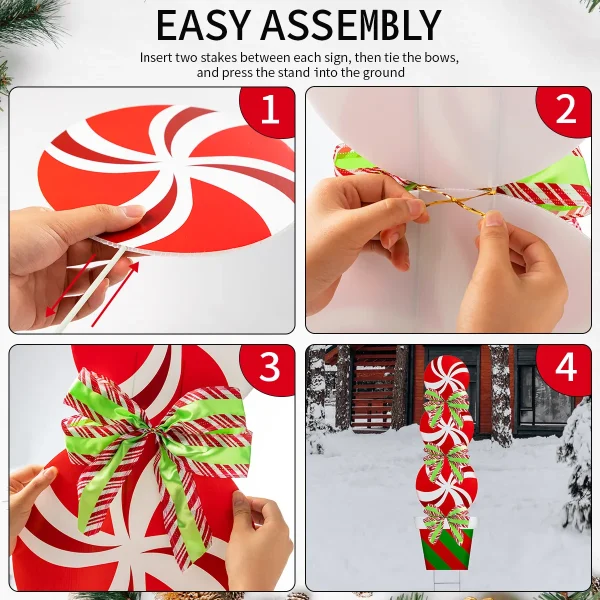 EASY ASSEMBLY

Insert two stakes between each sign, then tie the bows, and press the stand into the ground

1

2

3

4