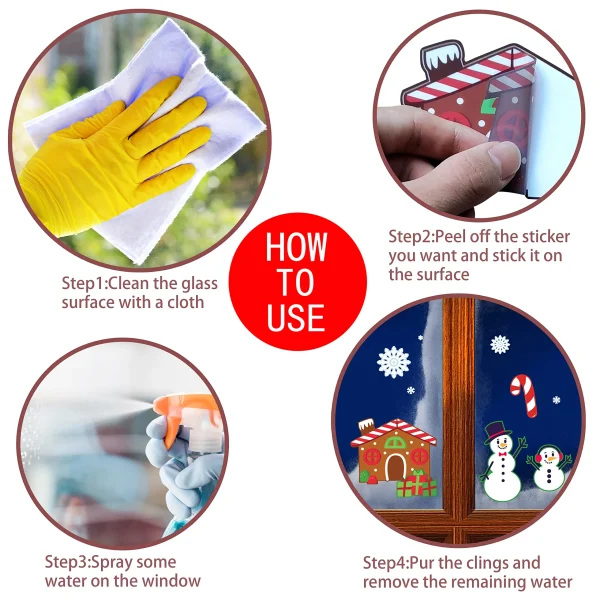 HOW TO USE

Step1:Clean the glass surface with a cloth

Step2:Peel off the sticker you want and stick it on the surface

Step3:Spray some water on the window

Step4:Pur the clings and remove the remaining water