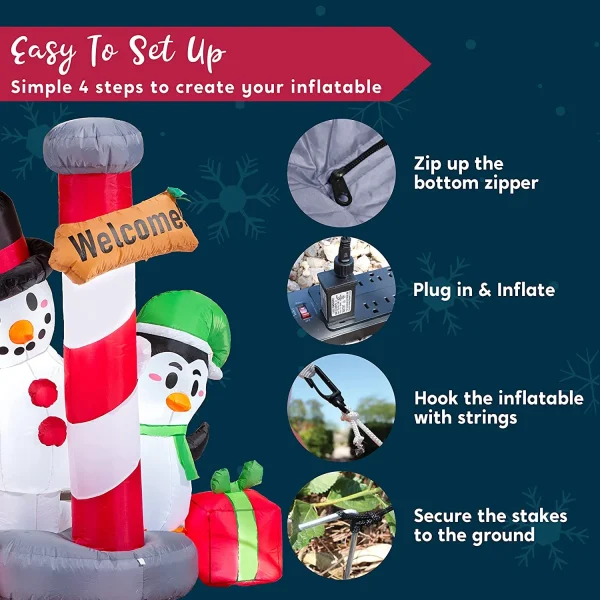 Easy To Set Up
Simple 4 steps to create your inflatable

Welcome!

Zip up the bottom zipper

Plug in & Inflate

Hook the inflatable with strings

Secure the stakes to the ground