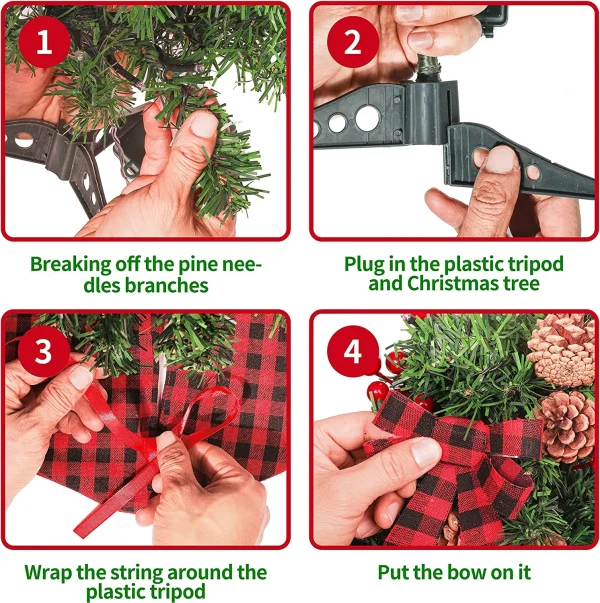 1

Breaking off the pine needles branches

2

Plug in the plastic tripod and Christmas tree

3

Wrap the string around the plastic tripod

4

Put the bow on it